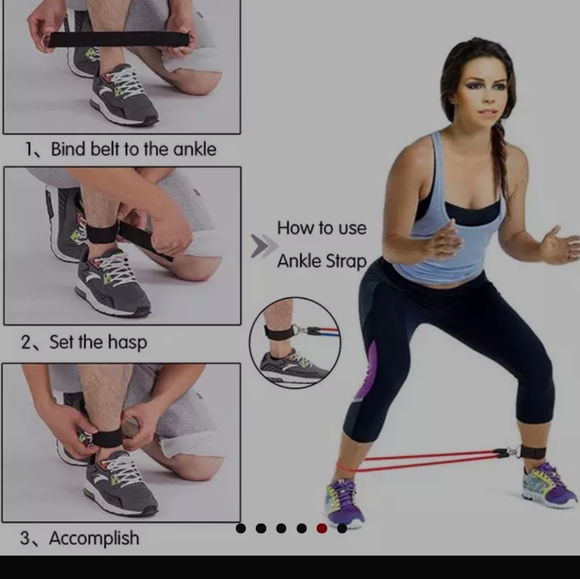 1、Bind belt to the ankle

2、Set the hasp

3、Accomplish

How to use Ankle Strap